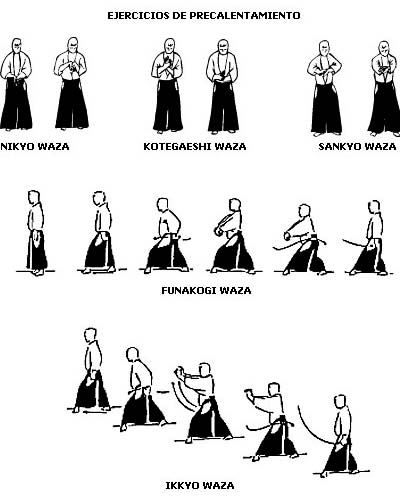 EJERCICIOS DE PRECALENTAMIENTO

NIKYO WAZA

KOTEGAESHI WAZA

SANKYO WAZA

FUNAKOGI WAZA

IKKYO WAZA